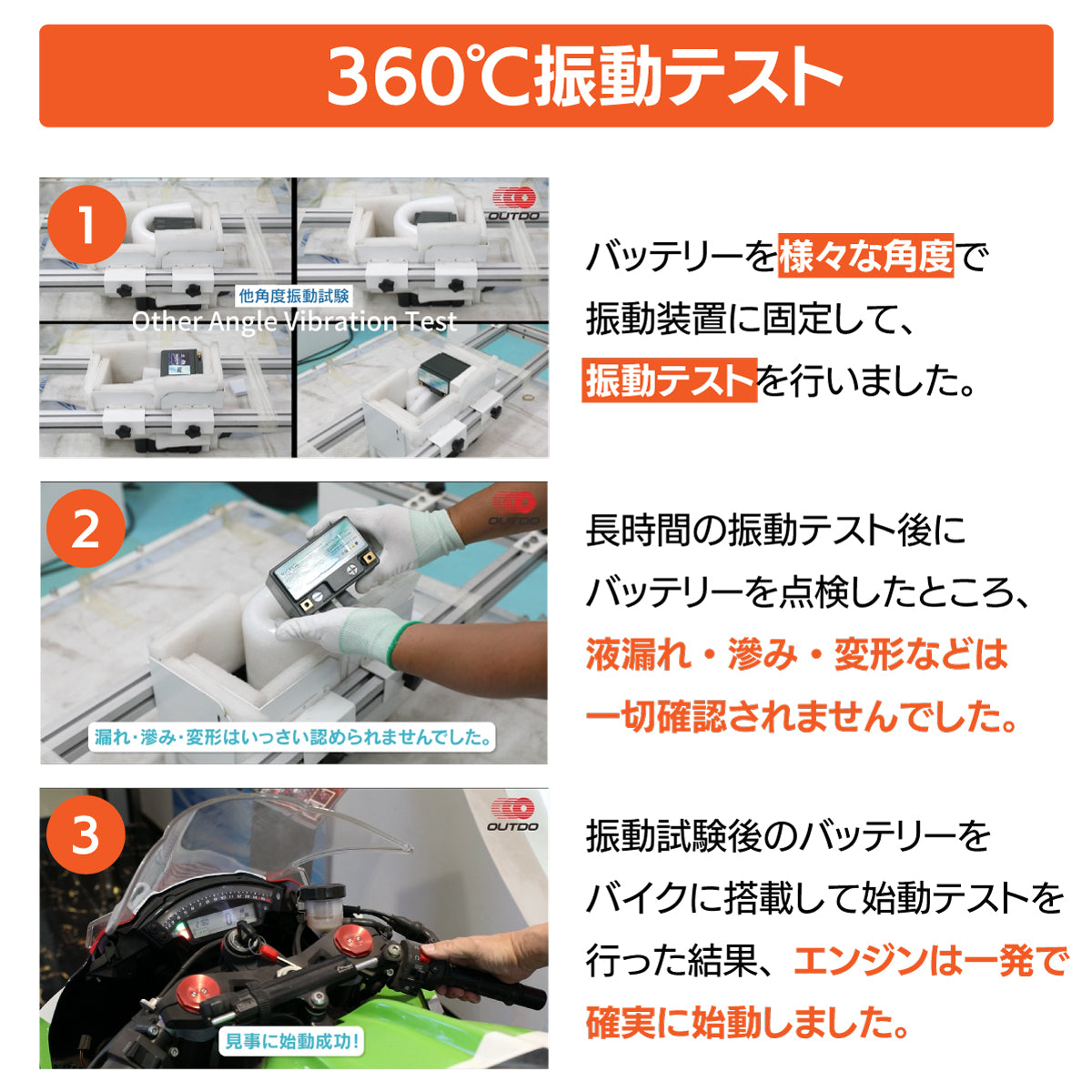 360℃振動テスト

1

OUTDO

他角度振動試験
Other Angle Vibration Test

バッテリーを様々な角度で振動装置に固定して、振動テストを行いました。

2

OUTDO

漏れ・滲み・変形はいっさい認められませんでした。

長時間の振動テスト後にバッテリーを点検したところ、液漏れ・滲み・変形などは一切確認されませんでした。

3

OUTDO

見事に始動成功!

振動試験後のバッテリーをバイクに搭載して始動テストを行った結果、エンジンは一発で確実に始動しました。